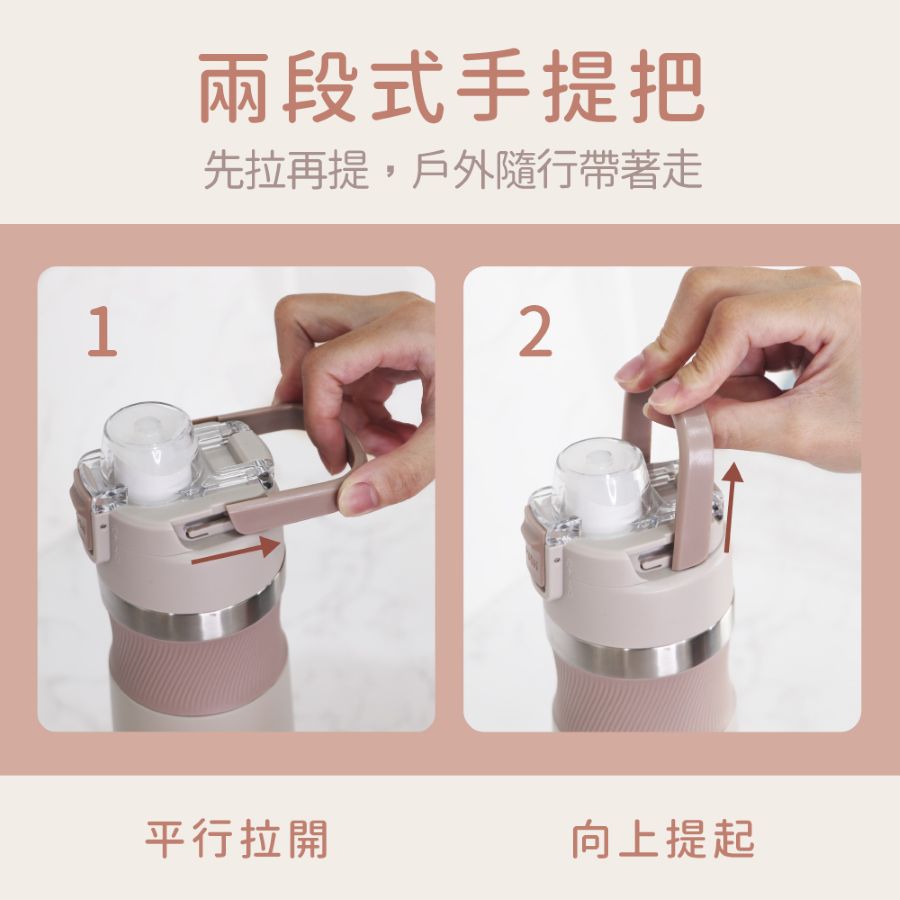 兩段式手提把

先拉再提，戶外隨行帶著走

1

2

平行拉開

向上提起