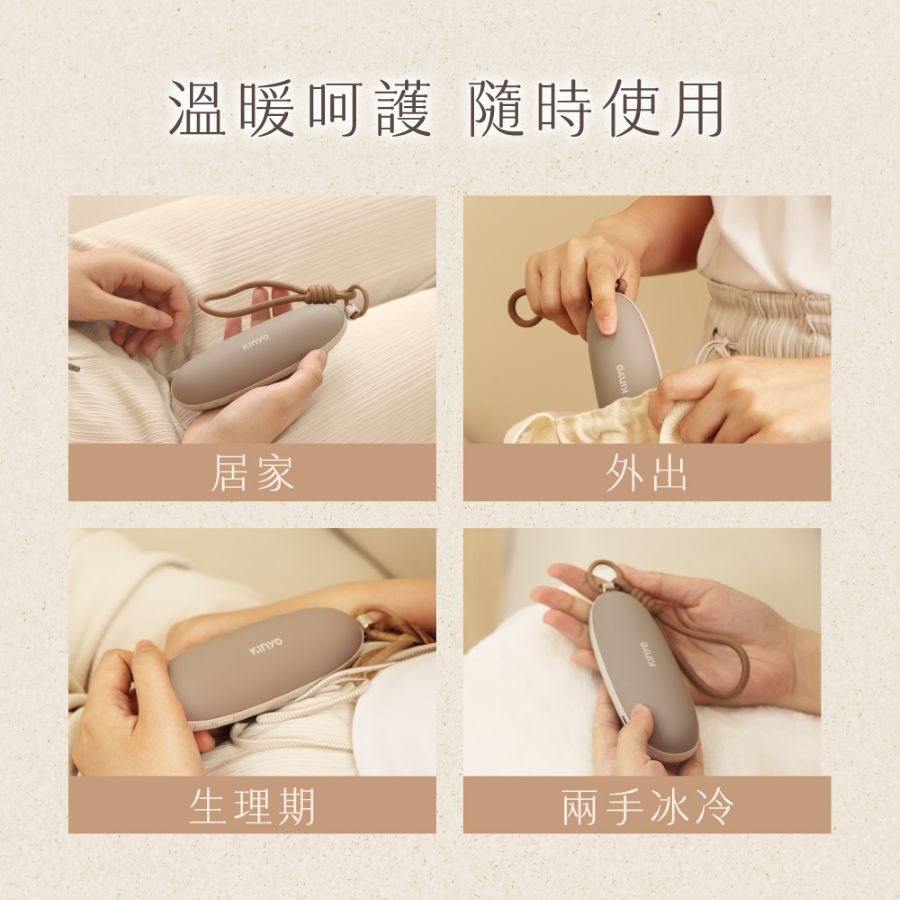 溫暖呵護 隨時使用

KINYO

居家

KINYO

外出

KINYO

生理期

KINYO

兩手冰冷