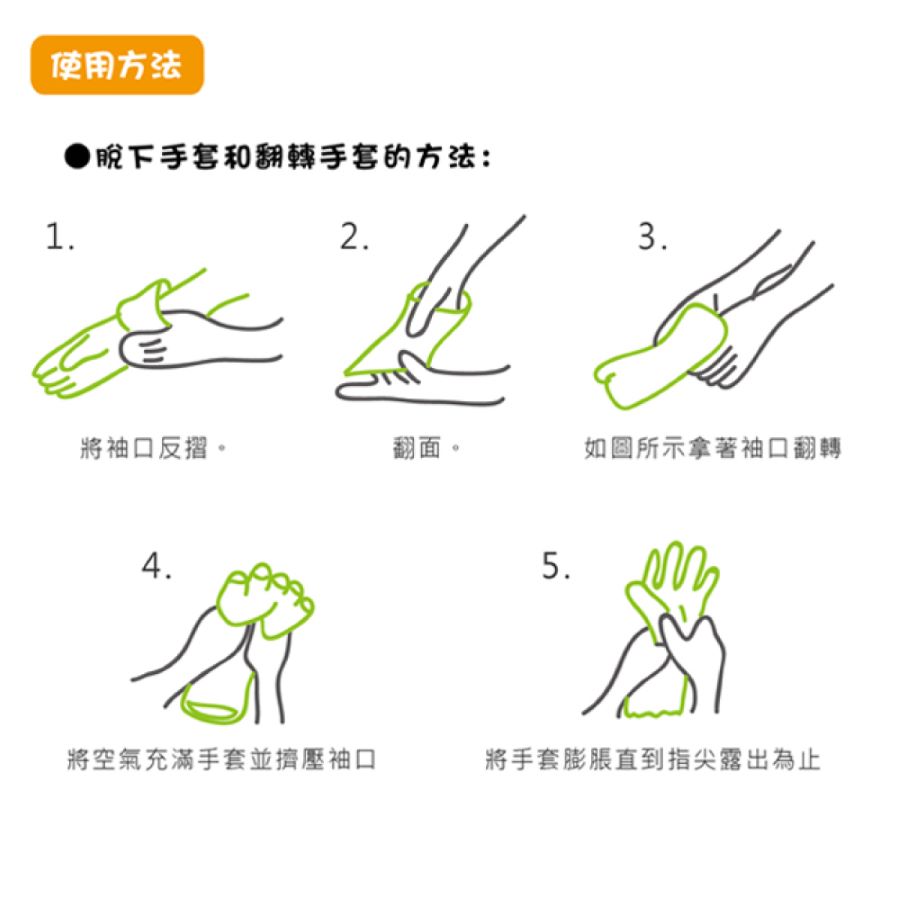 使用方法

●脫下手套和翻轉手套的方法：

1.

將袖口反摺。

2.

翻面。

3.

如圖所示拿著袖口翻轉

4.

將空氣充滿手套並擠壓袖口

5.

將手套膨脹直到指尖露出為止