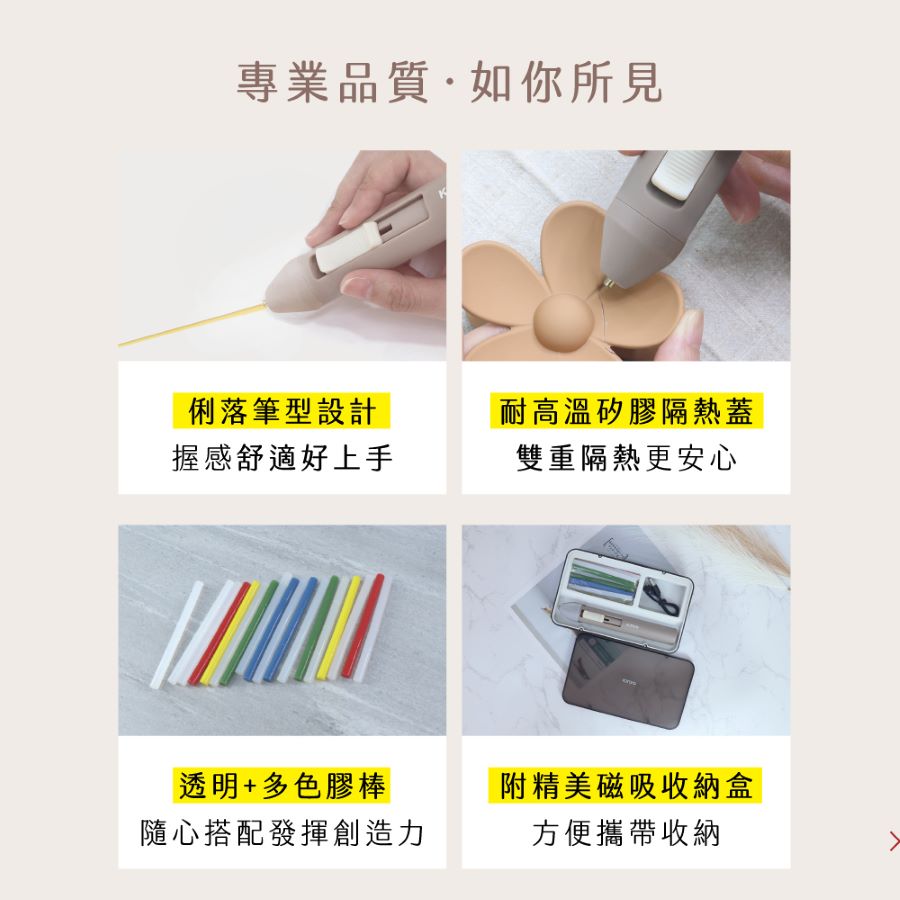 專業品質·如你所見

俐落筆型設計
握感舒適好上手

耐高溫矽膠隔熱蓋
雙重隔熱更安心

透明+多色膠棒
隨心搭配發揮創造力

附精美磁吸收納盒
方便攜帶收納