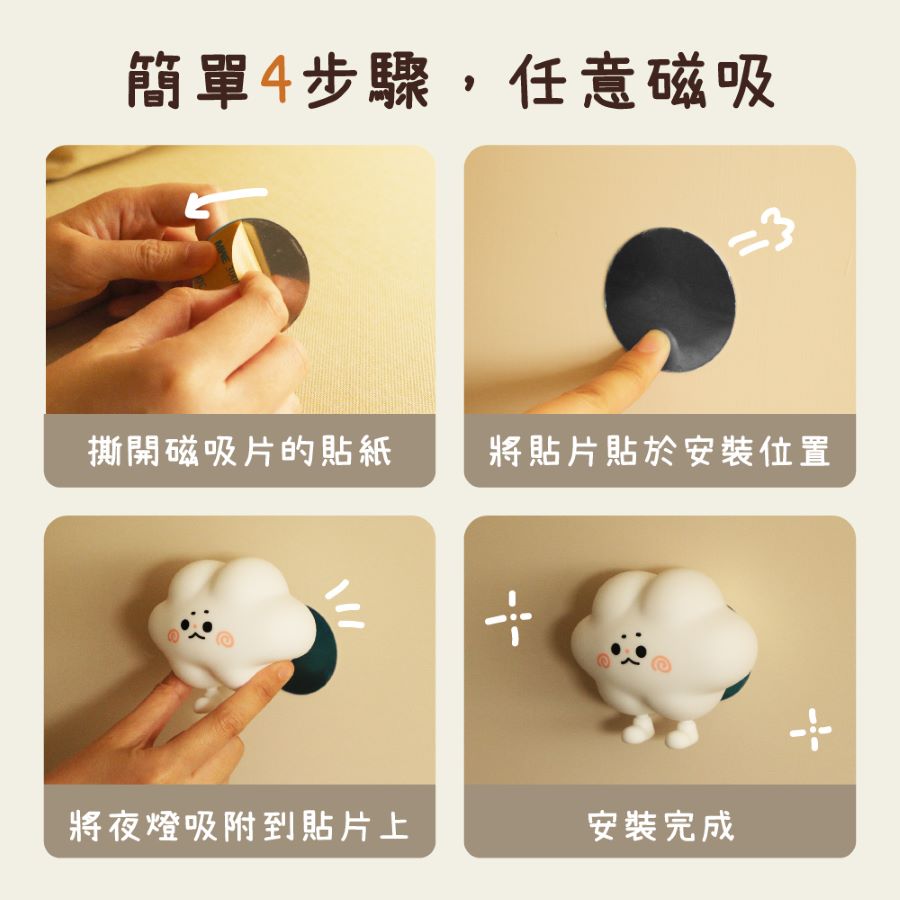 簡單4步驟，任意磁吸

撕開磁吸片的貼紙

將貼片貼於安裝位置

將夜燈吸附到貼片上

安裝完成