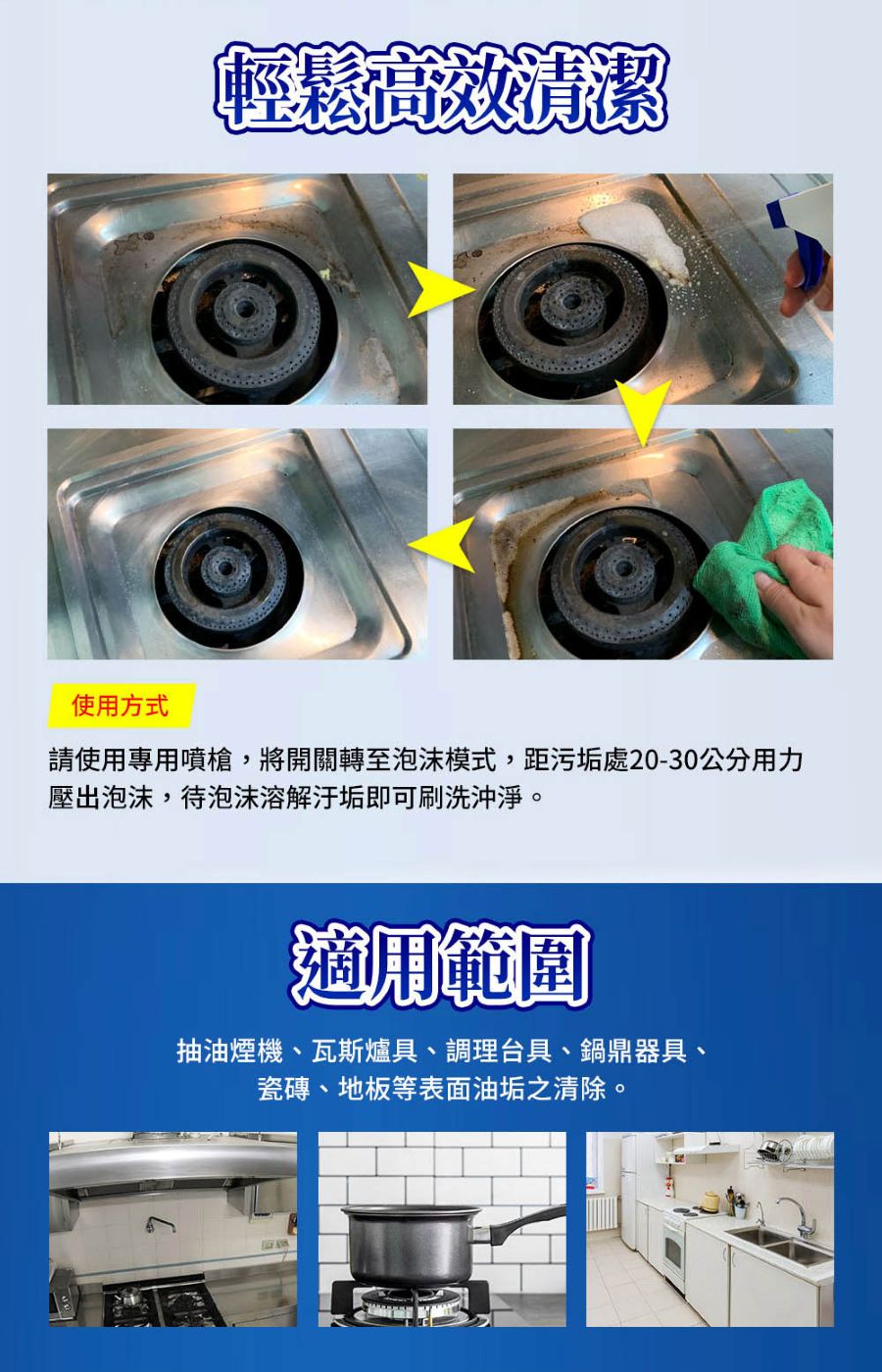 輕鬆高效清潔

使用方式

請使用專用噴槍，將開關轉至泡沫模式，距污垢處20-30公分用力壓出泡沫，待泡沫溶解汙垢即可刷洗沖淨。

適用範圍

抽油煙機、瓦斯爐具、調理台具、鍋鼎器具、瓷磚、地板等表面油垢之清除。